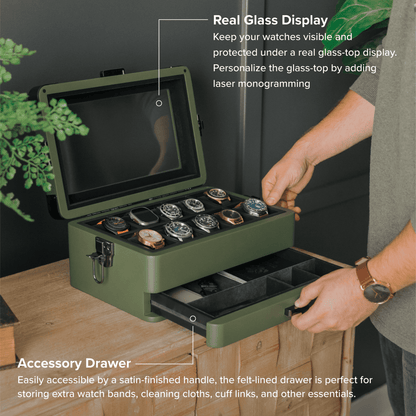 Real Glass Display
Keep your watches visible and protected under a real glass-top display. Personalize the glass-top by adding laser monogramming

Accessory Drawer
Easily accessible by a satin-finished handle, the felt-lined drawer is perfect for storing extra watch bands, cleaning cloths, cuff links, and other essentials.