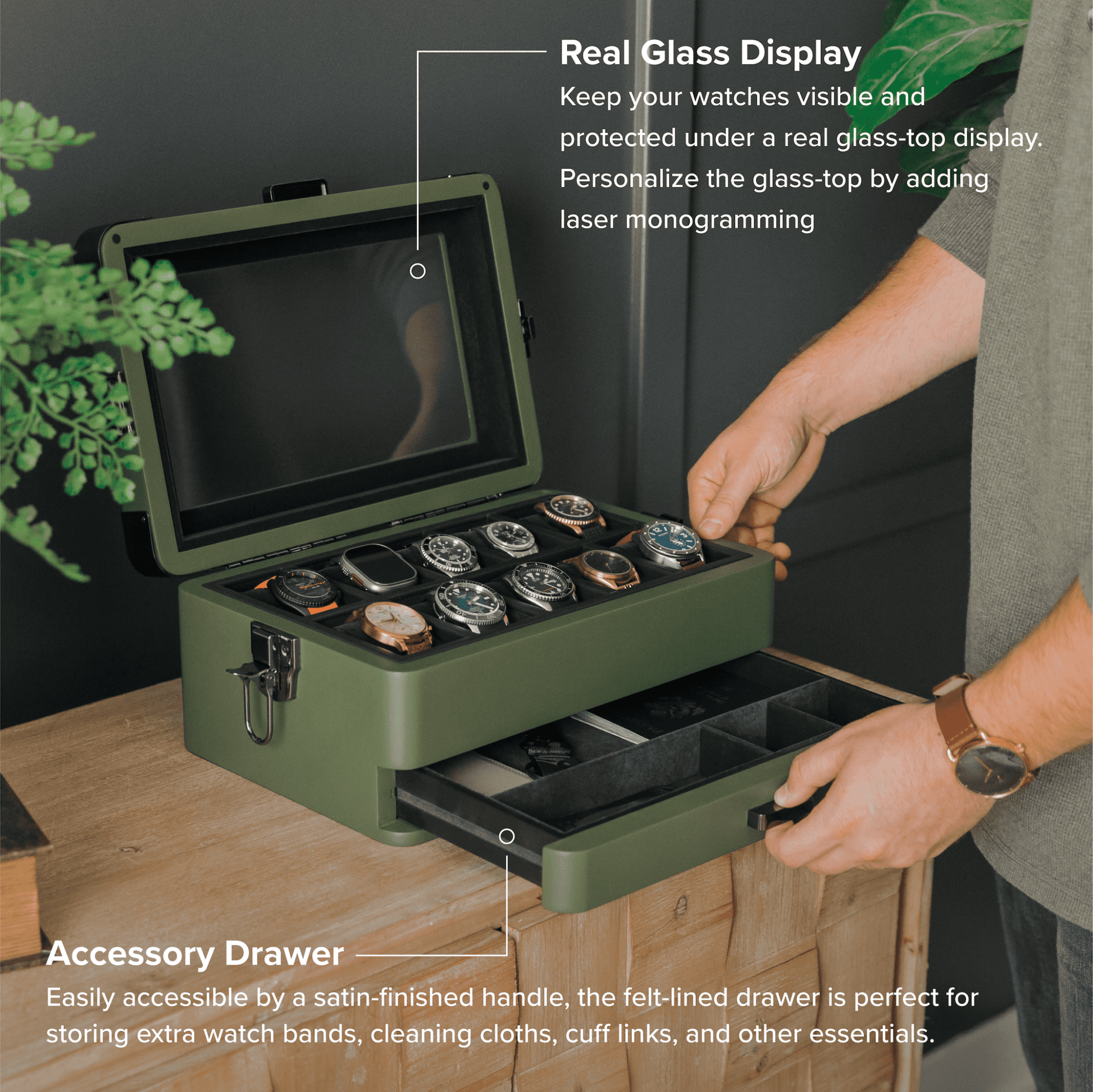 Real Glass Display
Keep your watches visible and protected under a real glass-top display. Personalize the glass-top by adding laser monogramming

Accessory Drawer
Easily accessible by a satin-finished handle, the felt-lined drawer is perfect for storing extra watch bands, cleaning cloths, cuff links, and other essentials.